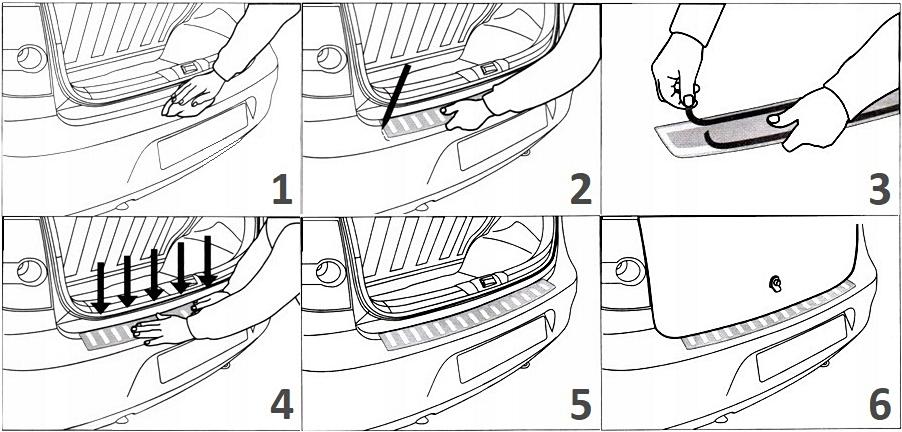 1
2
3
4
5
6